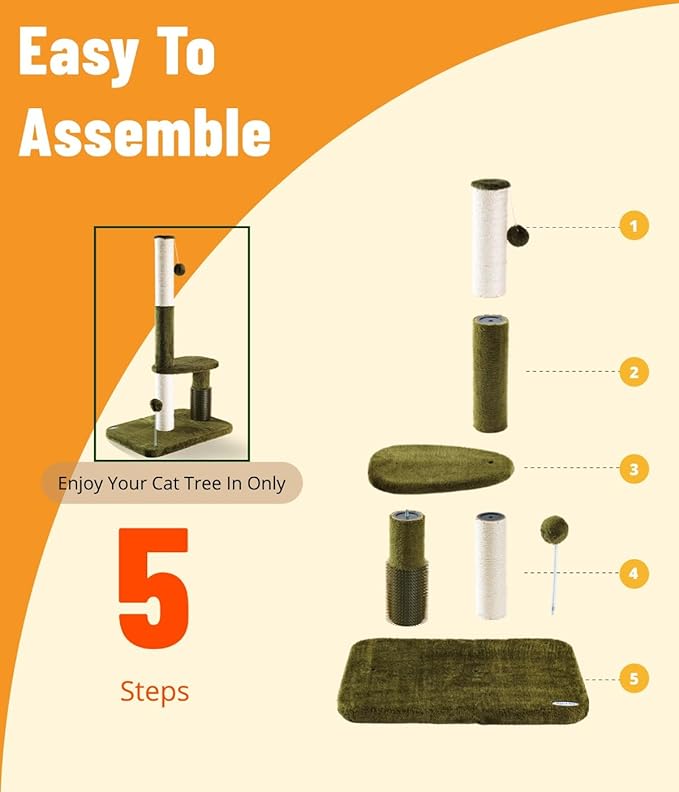 Easy To Assemble

Enjoy Your Cat Tree In Only

5

Steps

1

2

3

4

5