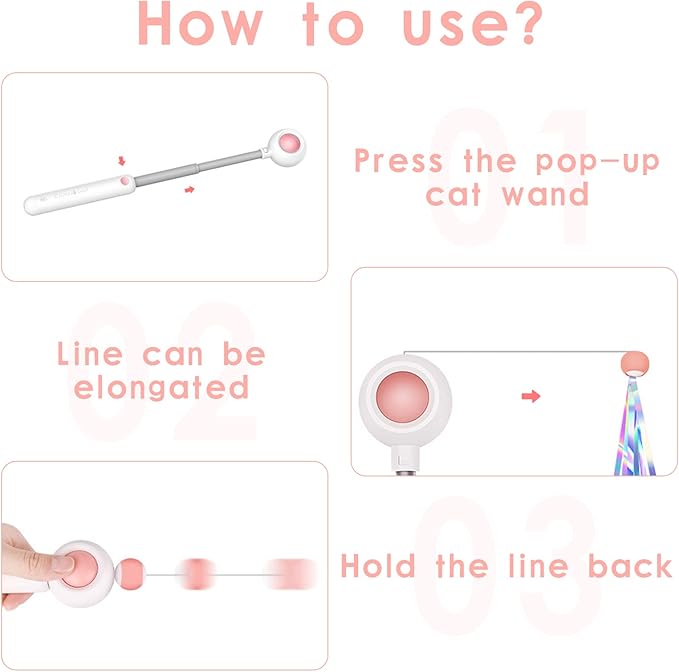 How to use?

01

Press the pop-up cat wand

02

Line can be elongated

03

Hold the line back