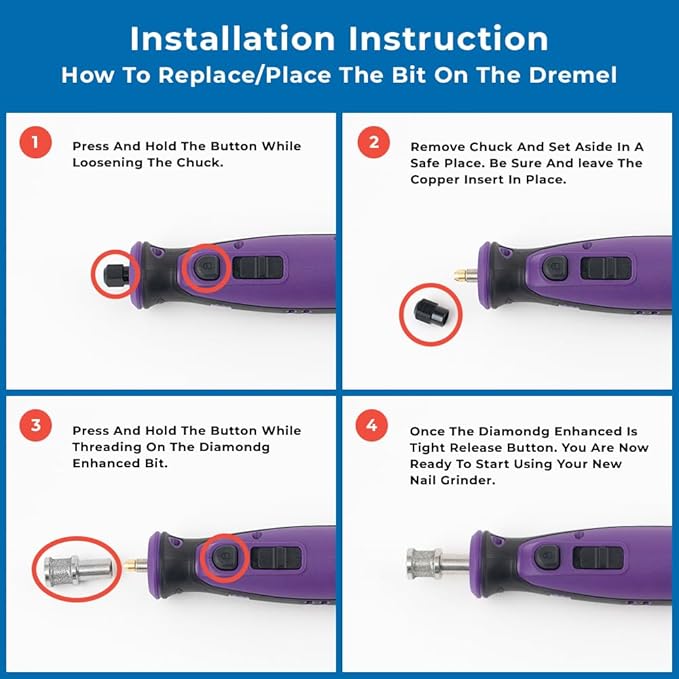 Installation Instruction
How To Replace/Place The Bit On The Dremel

1
Press And Hold The Button While Loosening The Chuck.

2
Remove Chuck And Set Aside In A Safe Place. Be Sure And leave The Copper Insert In Place.

3
Press And Hold The Button While Threading On The Diamondg Enhanced Bit.

4
Once The Diamondg Enhanced Is Tight Release Button. You Are Now Ready To Start Using Your New Nail Grinder.