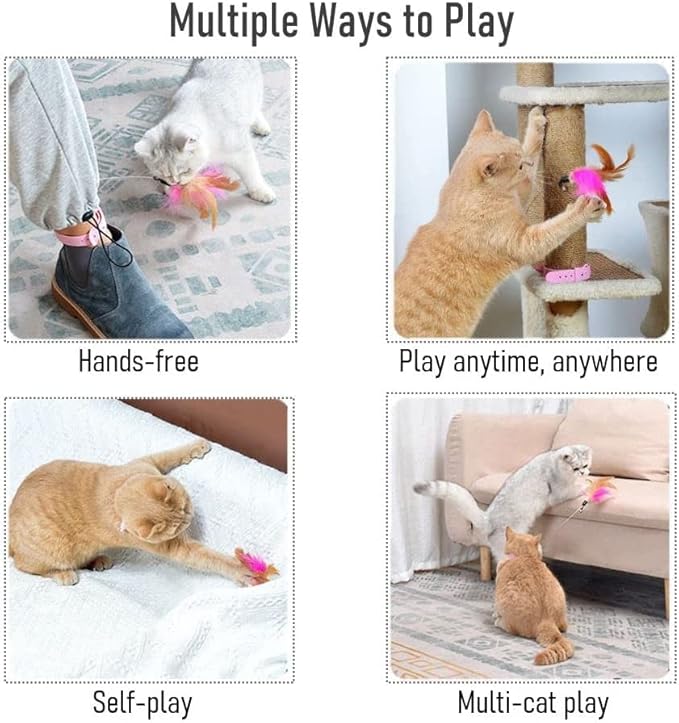 Multiple Ways to Play

Hands-free

Play anytime, anywhere

Self-play

Multi-cat play