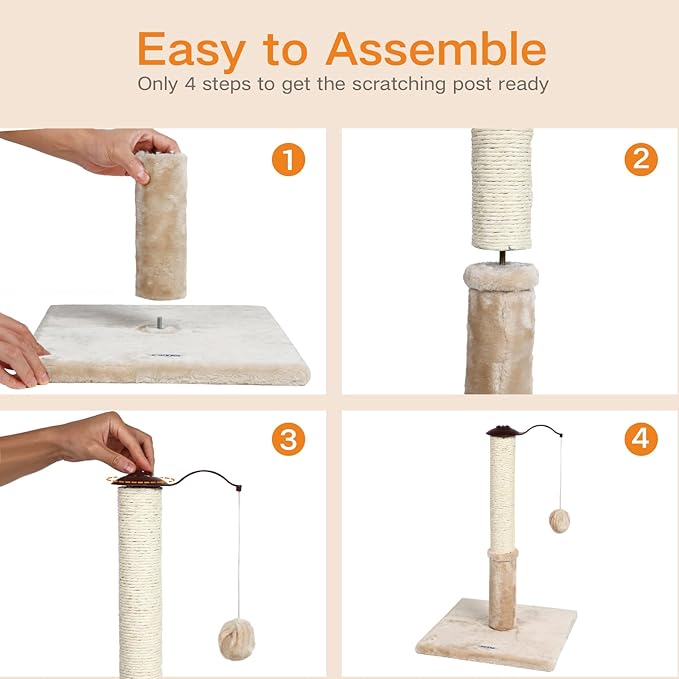 Easy to Assemble

Only 4 steps to get the scratching post ready

1

2

3

4