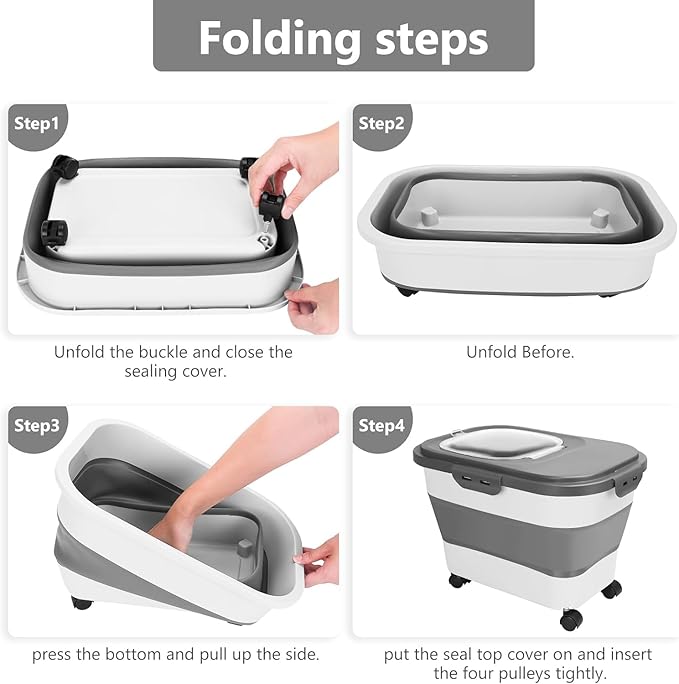 Folding steps

Step1

Unfold the buckle and close the sealing cover.

Step2

Unfold Before.

Step3

press the bottom and pull up the side.

Step4

put the seal top cover on and insert the four pulleys tightly.