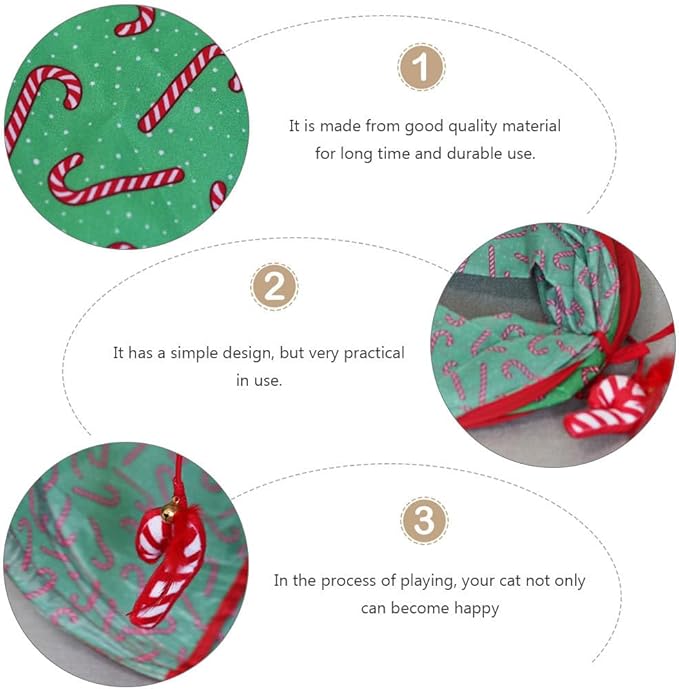 1

It is made from good quality material for long time and durable use.

2

It has a simple design, but very practical in use.

3

In the process of playing, your cat not only can become happy