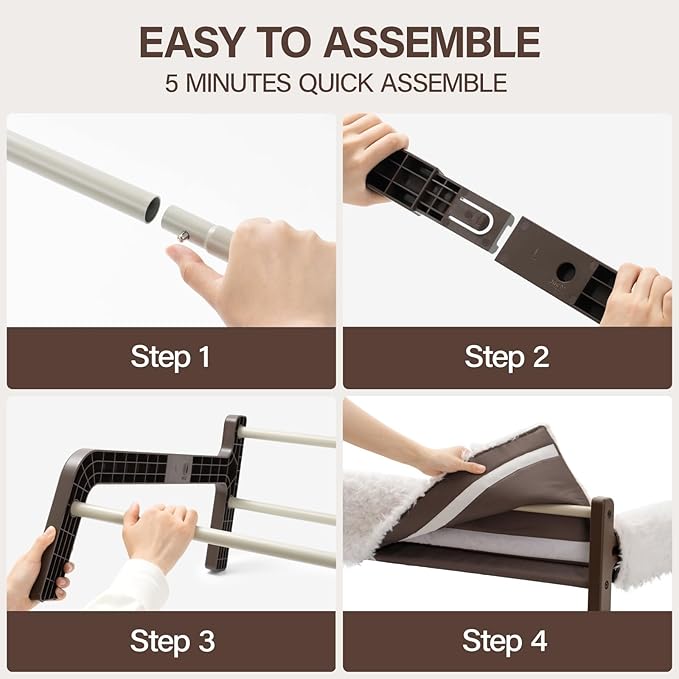 EASY TO ASSEMBLE
5 MINUTES QUICK ASSEMBLE

Step 1

Step 2

Step 3

Step 4