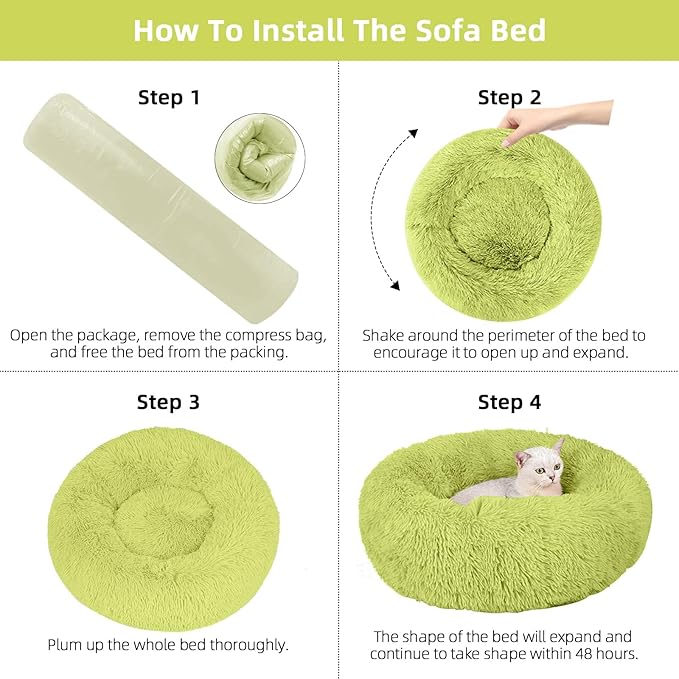 How To Install The Sofa Bed

Step 1

Open the package, remove the compress bag, and free the bed from the packing.

Step 2

Shake around the perimeter of the bed to encourage it to open up and expand.

Step 3

Plum up the whole bed thoroughly.

Step 4

The shape of the bed will expand and continue to take shape within 48 hours.