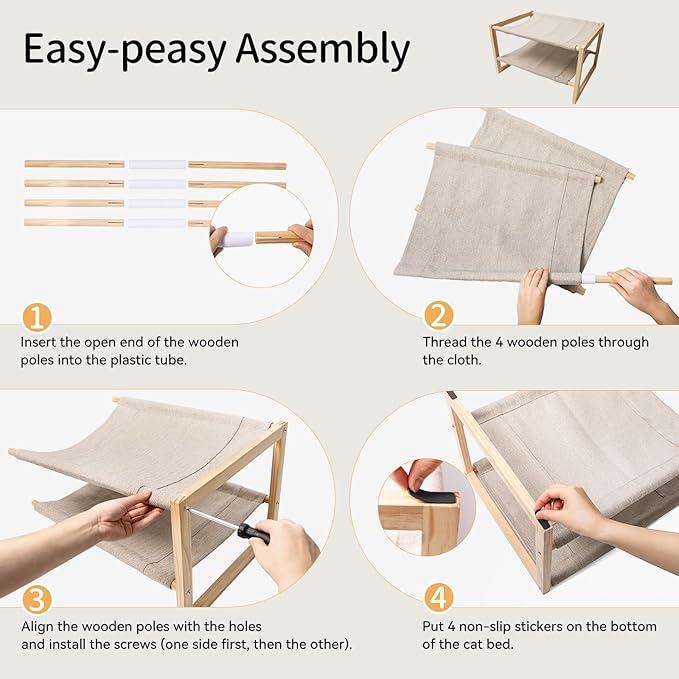 Easy-peasy Assembly

1
Insert the open end of the wooden poles into the plastic tube.

2
Thread the 4 wooden poles through the cloth.

3
Align the wooden poles with the holes and install the screws (one side first, then the other).

4
Put 4 non-slip stickers on the bottom of the cat bed.