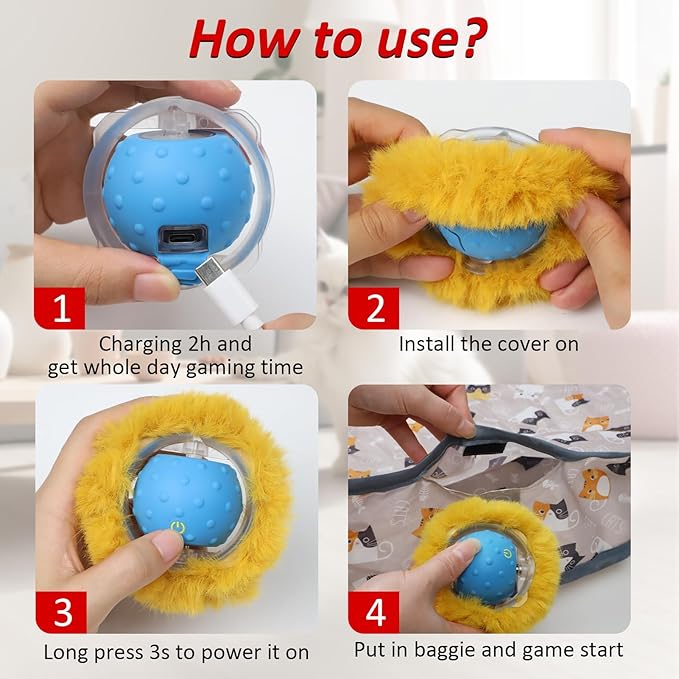 How to use?

1

Charging 2h and get whole day gaming time

2

Install the cover on

3

Long press 3s to power it on

4

Put in baggie and game start