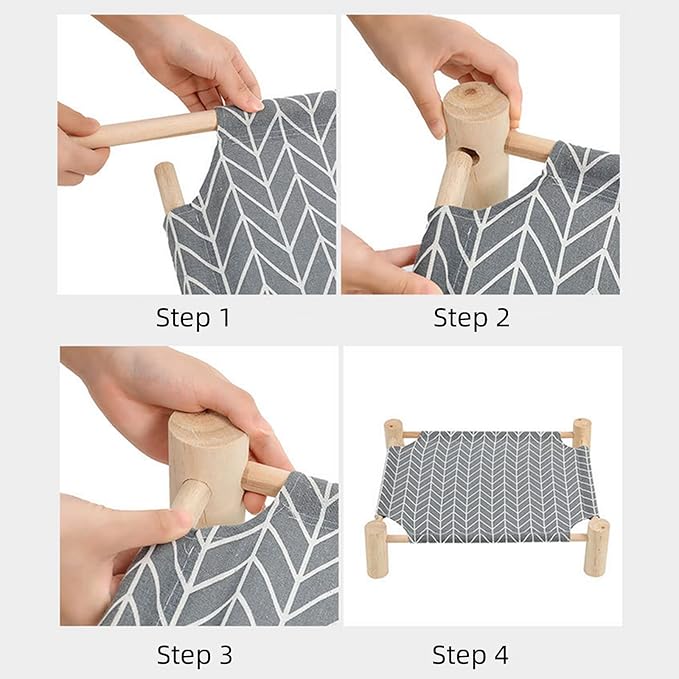 Step 1

Step 2

Step 3

Step 4