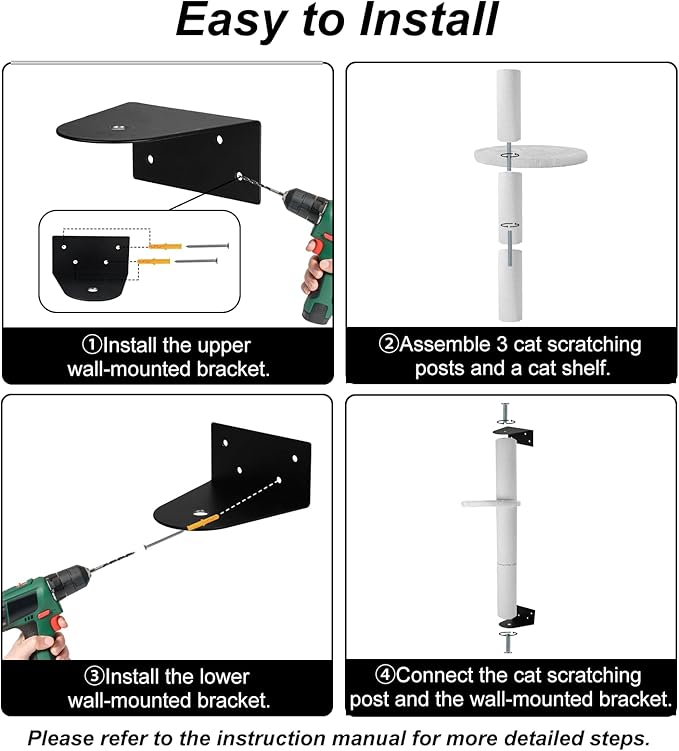 Easy to Install

①Install the upper wall-mounted bracket.

②Assemble 3 cat scratching posts and a cat shelf.

③Install the lower wall-mounted bracket.

④Connect the cat scratching post and the wall-mounted bracket.

Please refer to the instruction manual for more detailed steps.