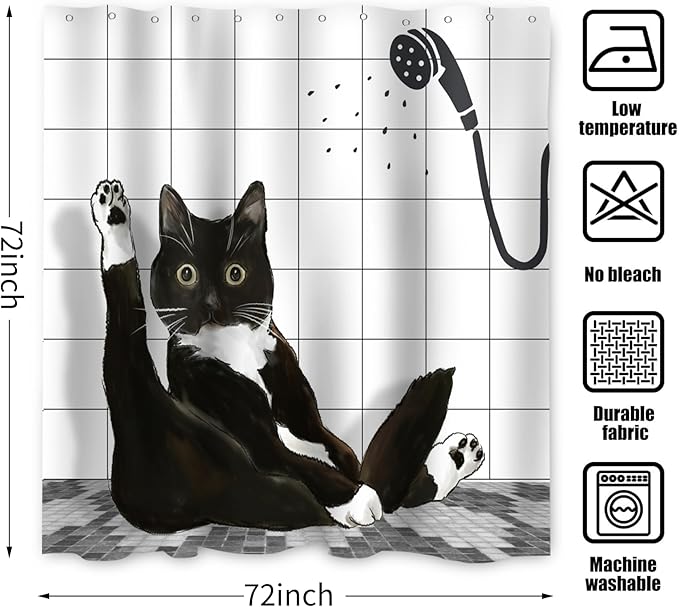 72inch

Low temperature

No bleach

Durable fabric

Machine washable

72inch