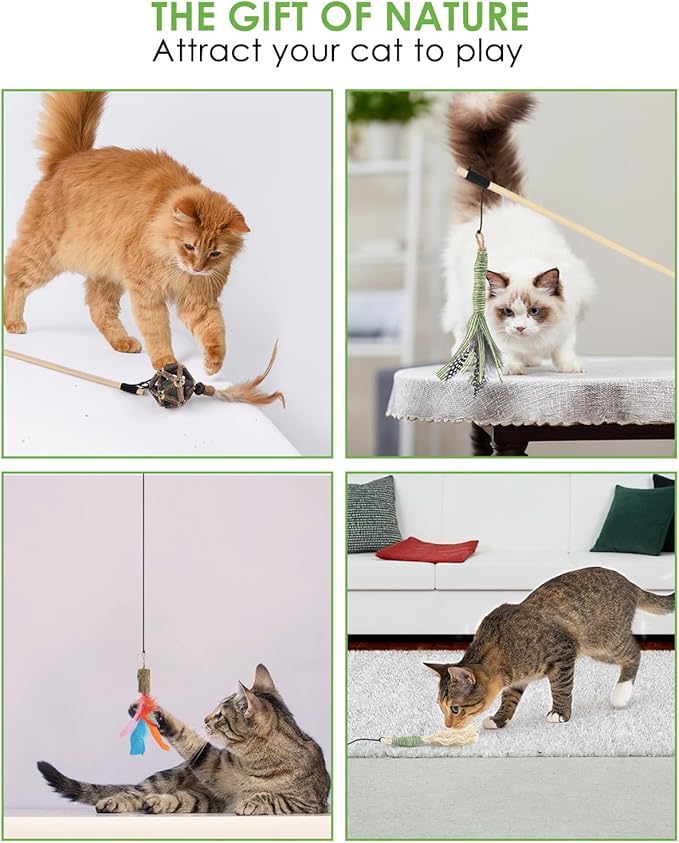 THE GIFT OF NATURE
Attract your cat to play