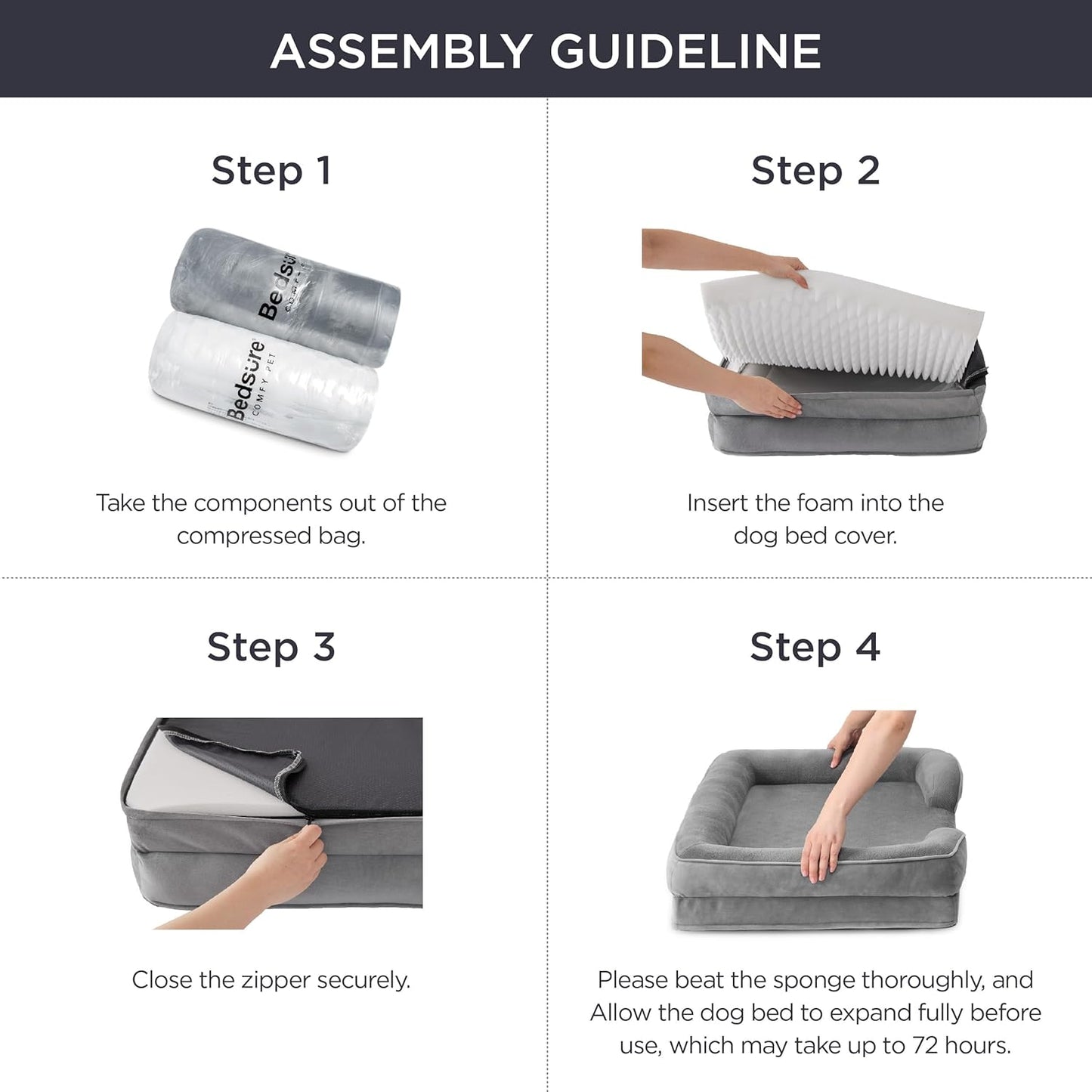 ASSEMBLY GUIDELINE

Step 1

Bedsure

Bedsure
COMFY PET

Take the components out of the compressed bag.

Step 2

Insert the foam into the dog bed cover.

Step 3

Close the zipper securely.

Step 4

Please beat the sponge thoroughly, and Allow the dog bed to expand fully before use, which may take up to 72 hours.