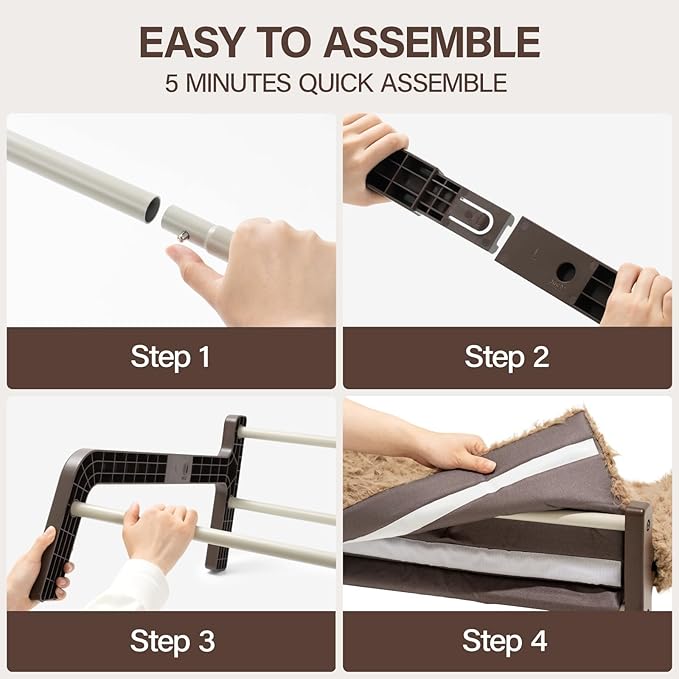 EASY TO ASSEMBLE
5 MINUTES QUICK ASSEMBLE

Step 1

Step 2

Step 3

Step 4