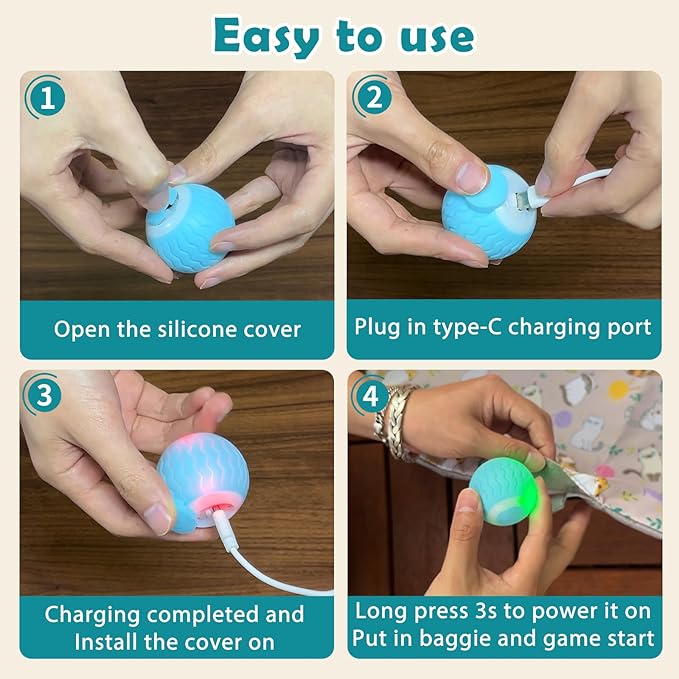 Easy to use

1

Open the silicone cover

2

Plug in type-C charging port

3

Charging completed and Install the cover on

4

Long press 3s to power it on Put in baggie and game start