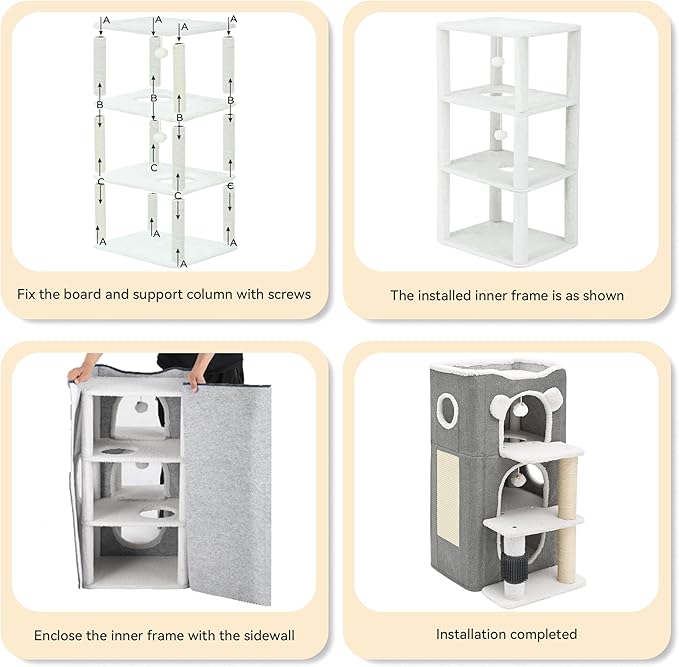 A A A A
B B B B
C C C C
A A A A

Fix the board and support column with screws

The installed inner frame is as shown

Enclose the inner frame with the sidewall

Installation completed