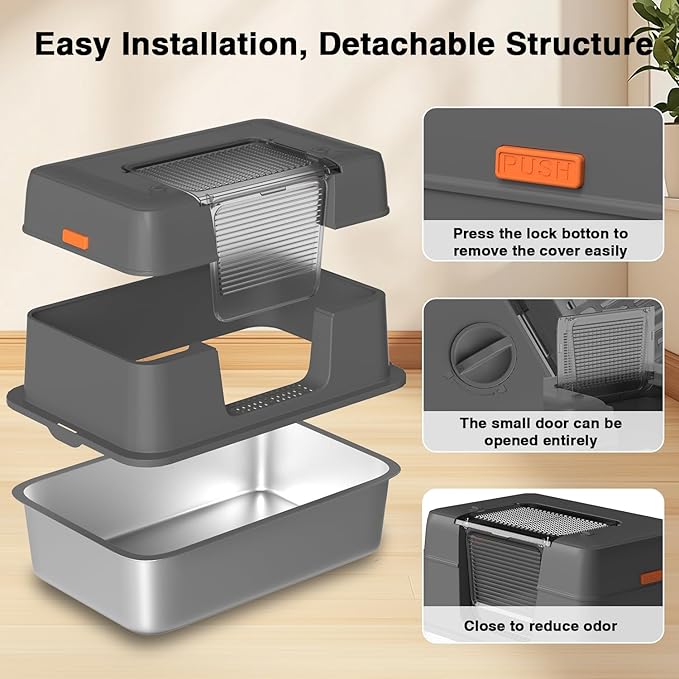 Easy Installation, Detachable Structure

PUSH

Press the lock botton to remove the cover easily

The small door can be opened entirely

Close to reduce odor