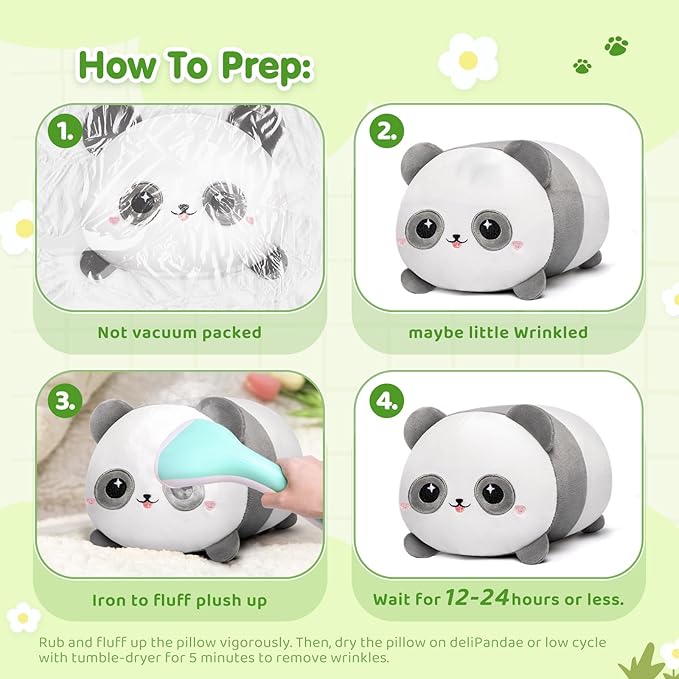 How To Prep:

1.

Not vacuum packed

2.

maybe little Wrinkled

3.

Iron to fluff plush up

4.

Wait for 12-24 hours or less.

Rub and fluff up the pillow vigorously. Then, dry the pillow on deliPandae or low cycle with tumble-dryer for 5 minutes to remove wrinkles.