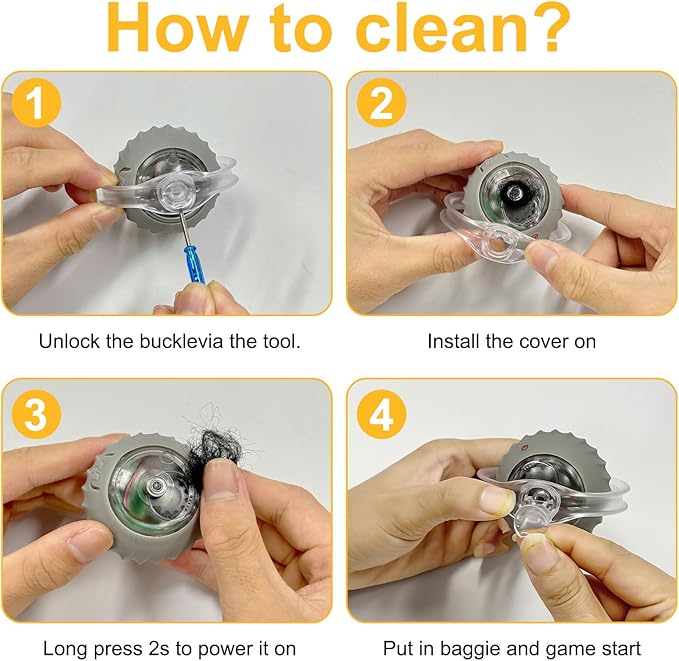 How to clean?

1

Unlock the bucklevia the tool.

2

Install the cover on

3

Long press 2s to power it on

4

Put in baggie and game start