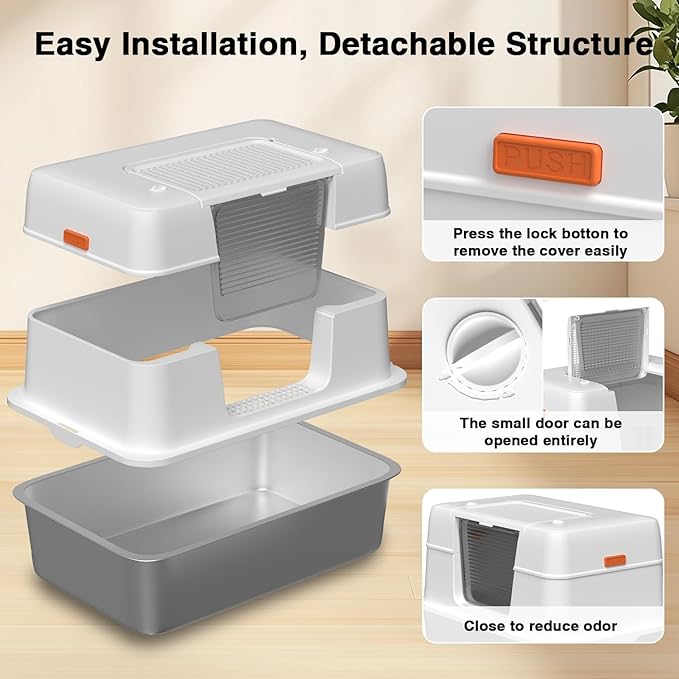 Easy Installation, Detachable Structure

PUSH

Press the lock botton to remove the cover easily

The small door can be opened entirely

Close to reduce odor