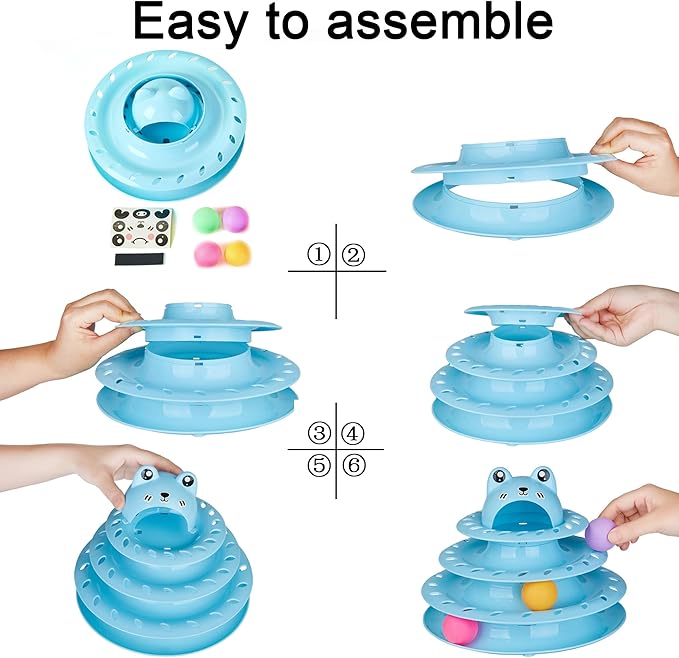 Easy to assemble

① ②

③ ④
⑤ ⑥