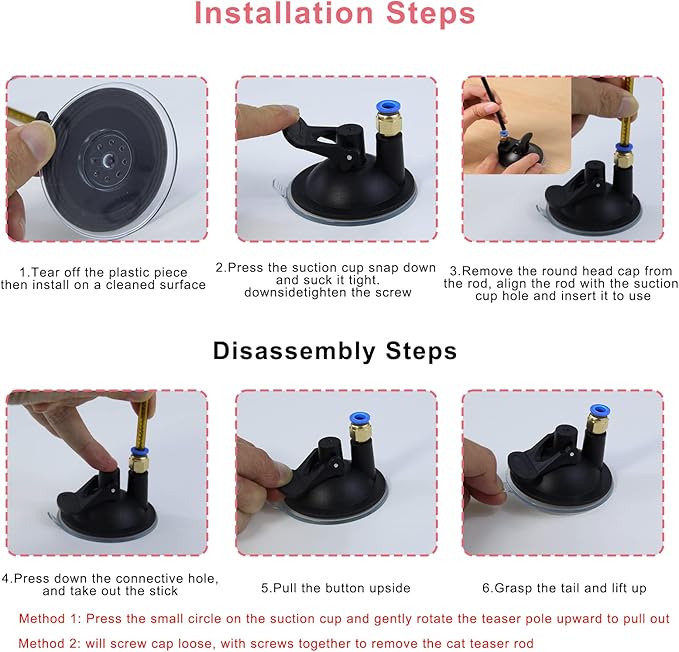 Installation Steps

1.Tear off the plastic piece then install on a cleaned surface

2.Press the suction cup snap down and suck it tight. downsidetighten the screw

3.Remove the round head cap from the rod, align the rod with the suction cup hole and insert it to use

Disassembly Steps

4.Press down the connective hole, and take out the stick

5.Pull the button upside

6.Grasp the tail and lift up

Method 1: Press the small circle on the suction cup and gently rotate the teaser pole upward to pull out

Method 2: will screw cap loose, with screws together to remove the cat teaser rod