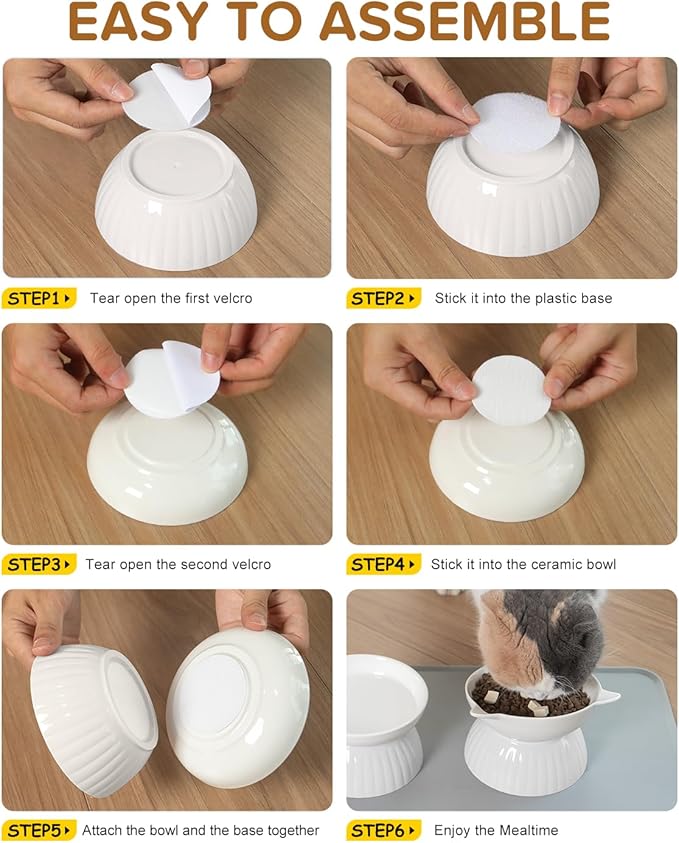 EASY TO ASSEMBLE

STEP1 Tear open the first velcro

STEP2 Stick it into the plastic base

STEP3 Tear open the second velcro

STEP4 Stick it into the ceramic bowl

STEP5 Attach the bowl and the base together

STEP6 Enjoy the Mealtime