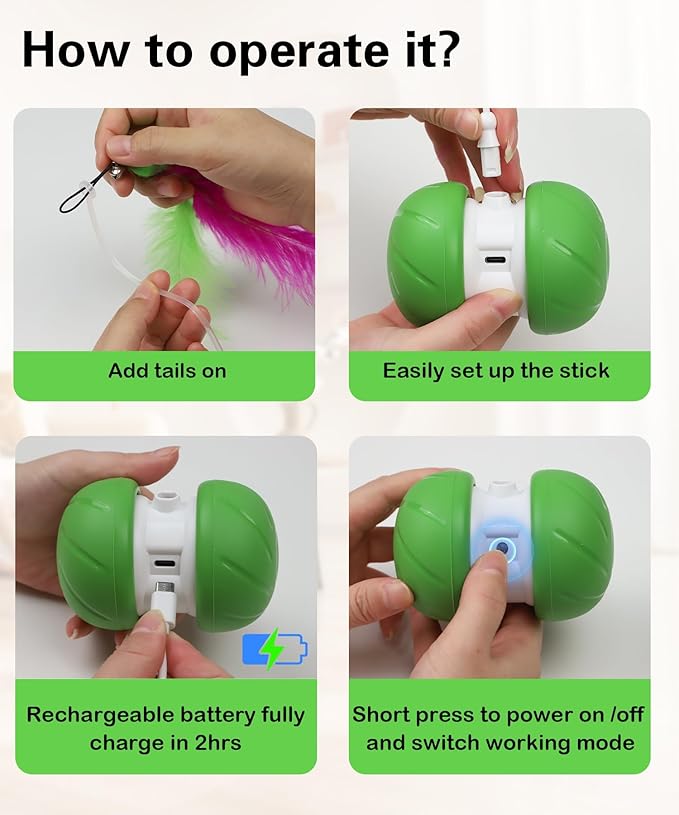 How to operate it?

Add tails on

Easily set up the stick

Rechargeable battery fully charge in 2hrs

Short press to power on /off and switch working mode