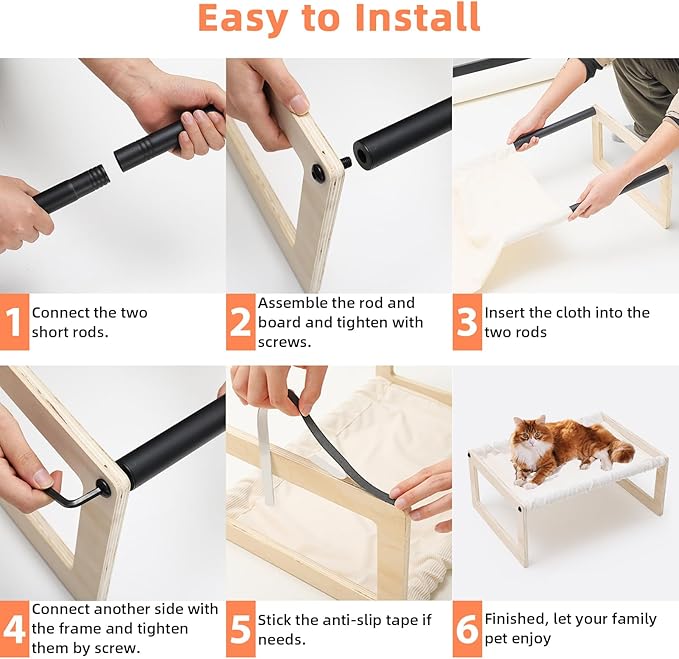 Easy to Install

1 Connect the two short rods.

2 Assemble the rod and board and tighten with screws.

3 Insert the cloth into the two rods

4 Connect another side with the frame and tighten them by screw.

5 Stick the anti-slip tape if needs.

6 Finished, let your family pet enjoy