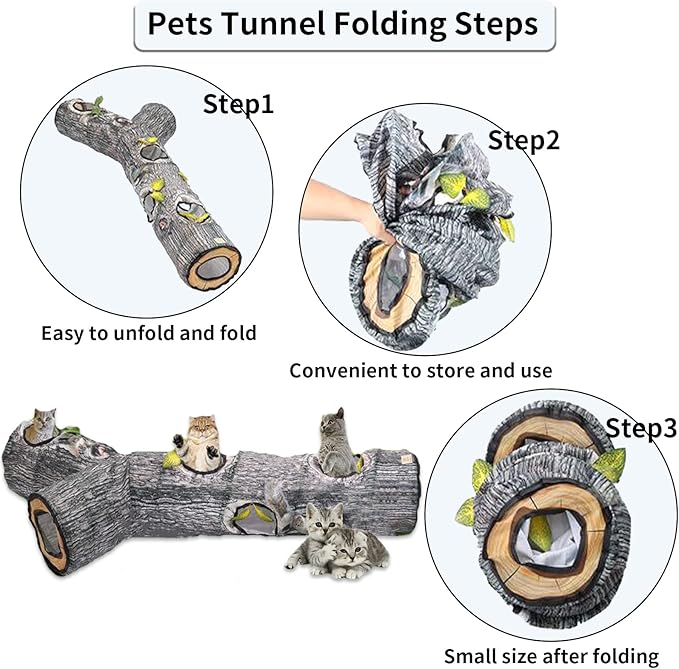 Pets Tunnel Folding Steps

Step1

Easy to unfold and fold

Step2

Convenient to store and use

Step3

Small size after folding