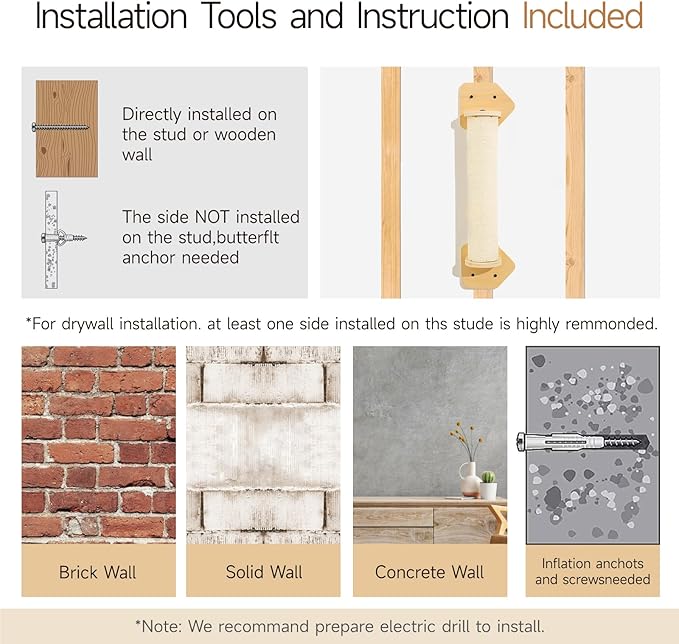 Installation Tools and Instruction Included

Directly installed on the stud or wooden wall

The side NOT installed on the stud,butterflt anchor needed

*For drywall installation. at least one side installed on ths stude is highly remmonded.

Brick Wall

Solid Wall

Concrete Wall

Inflation anchots and screwsneeded

*Note: We recommand prepare electric drill to install.