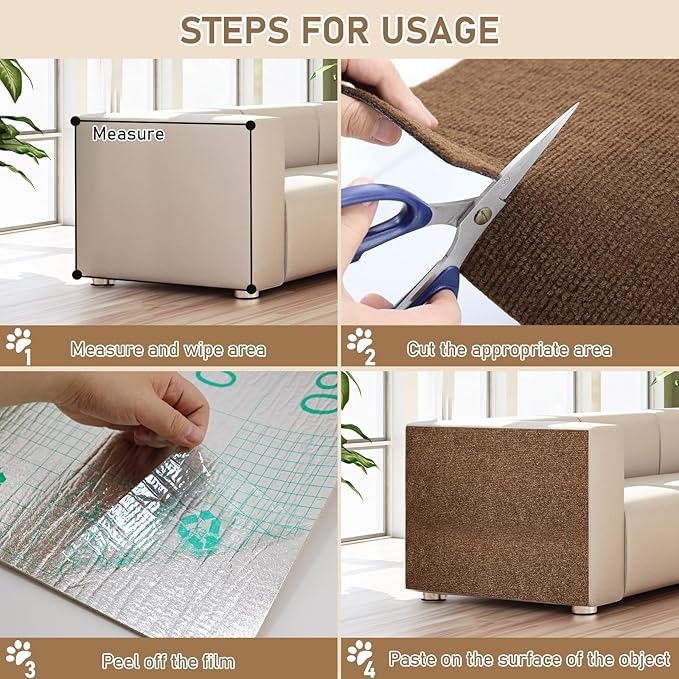 STEPS FOR USAGE

Measure

1 Measure and wipe area

2 Cut the appropriate area

3 Peel off the film

4 Paste on the surface of the object