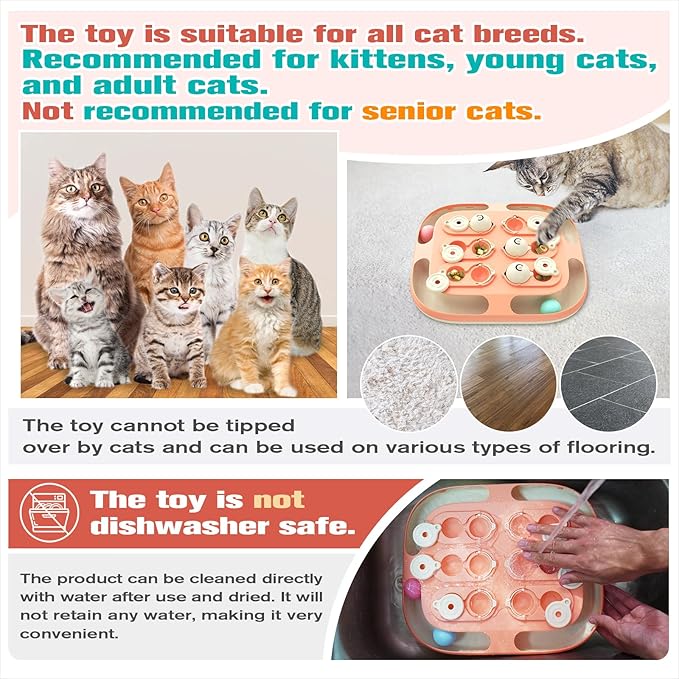 The toy is suitable for all cat breeds.
Recommended for kittens, young cats, and adult cats.
Not recommended for senior cats.

The toy cannot be tipped over by cats and can be used on various types of flooring.

The toy is not dishwasher safe.

The product can be cleaned directly with water after use and dried. It will not retain any water, making it very convenient.