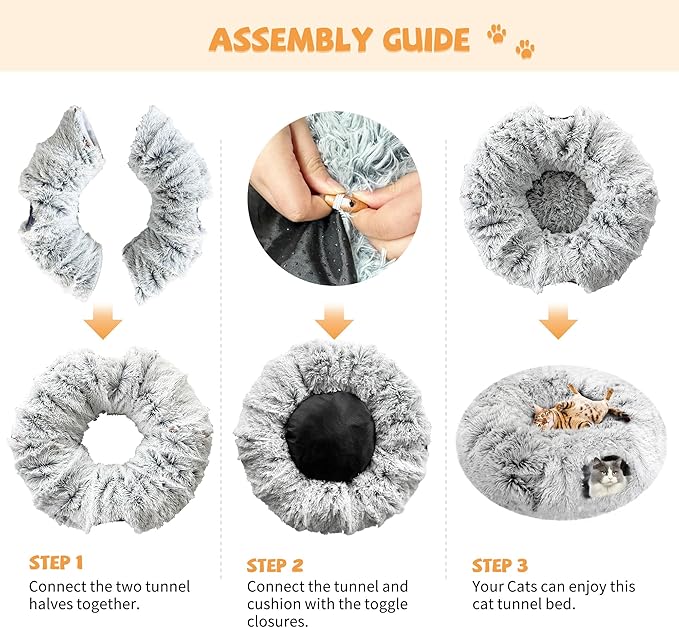 ASSEMBLY GUIDE

STEP 1
Connect the two tunnel halves together.

STEP 2
Connect the tunnel and cushion with the toggle closures.

STEP 3
Your Cats can enjoy this cat tunnel bed.