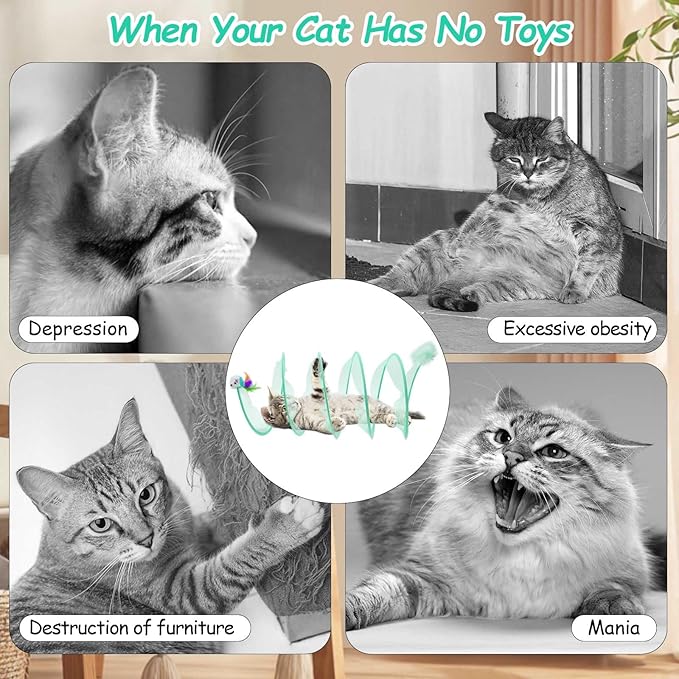 When Your Cat Has No Toys

Depression

Excessive obesity

Destruction of furniture

Mania