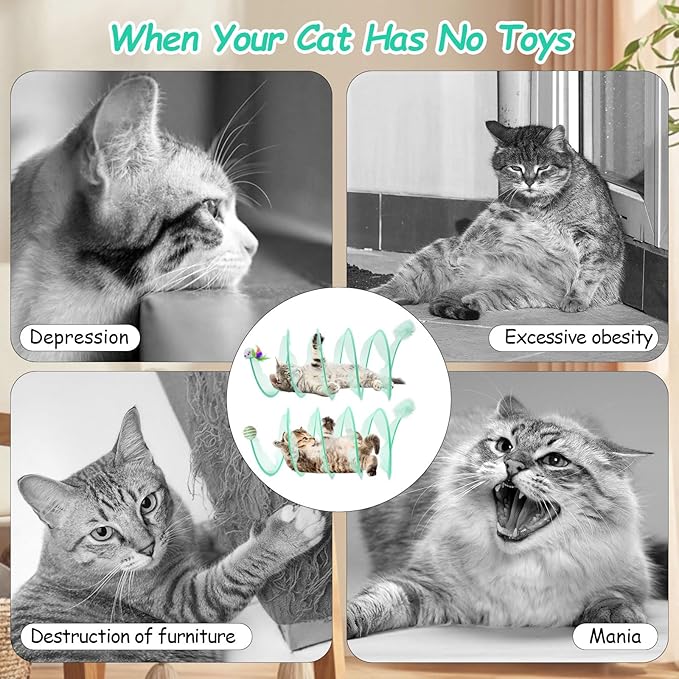 When Your Cat Has No Toys

Depression

Excessive obesity

Destruction of furniture

Mania