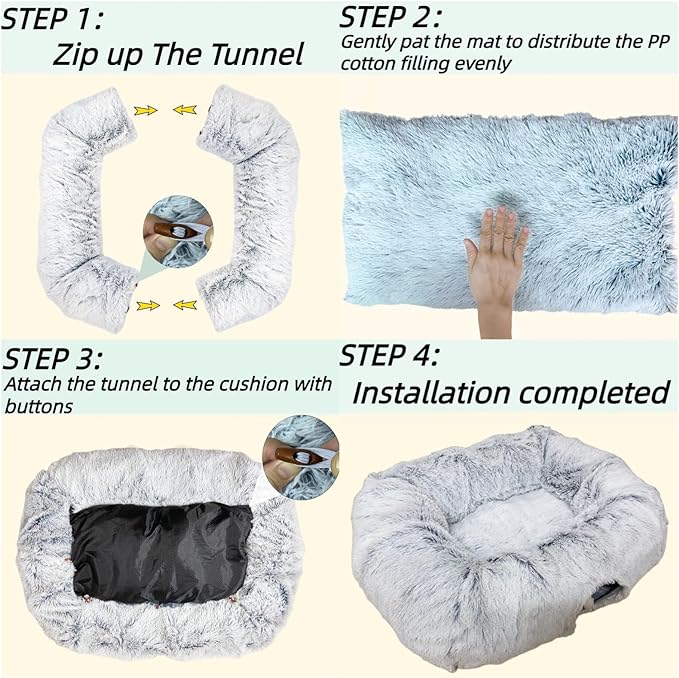 STEP 1:
Zip up The Tunnel

STEP 2:
Gently pat the mat to distribute the PP cotton filling evenly

STEP 3:
Attach the tunnel to the cushion with buttons

STEP 4:
Installation completed