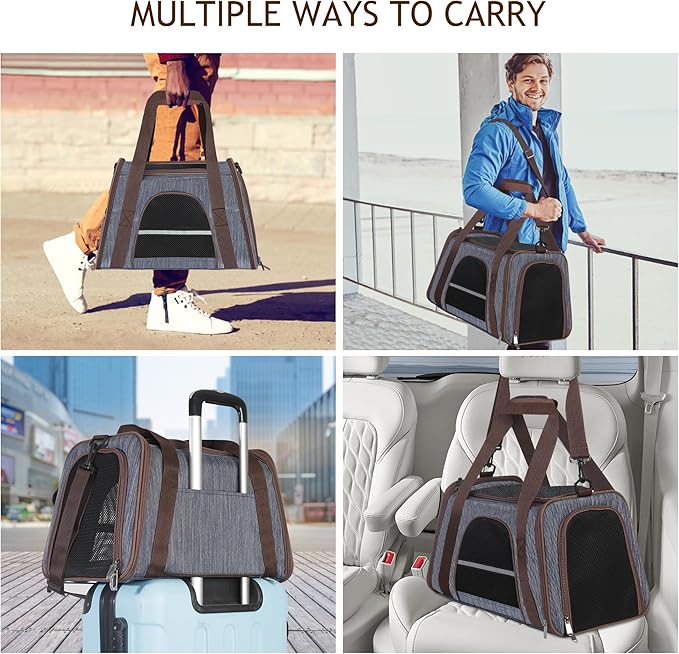 MULTIPLE WAYS TO CARRY