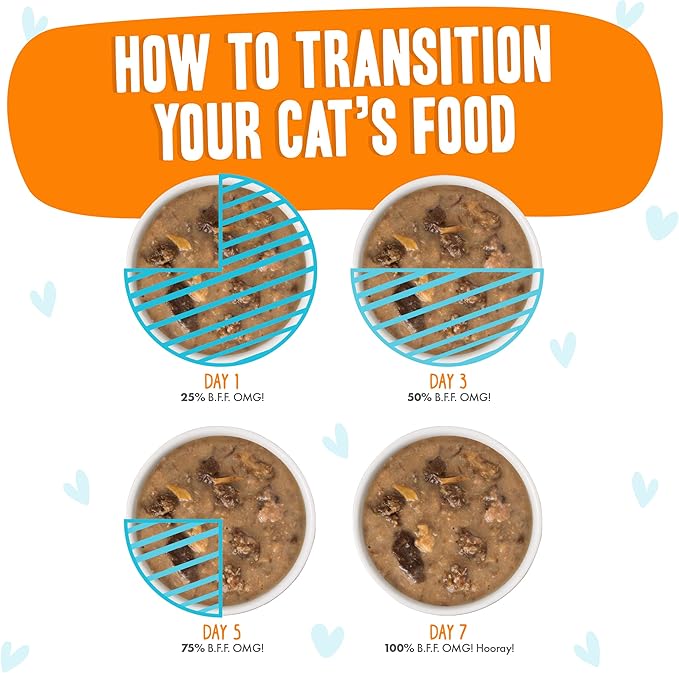 HOW TO TRANSITION YOUR CAT'S FOOD

DAY 1
25% B.F.F. OMG!

DAY 3
50% B.F.F. OMG!

DAY 5
75% B.F.F. OMG!

DAY 7
100% B.F.F. OMG! Hooray!