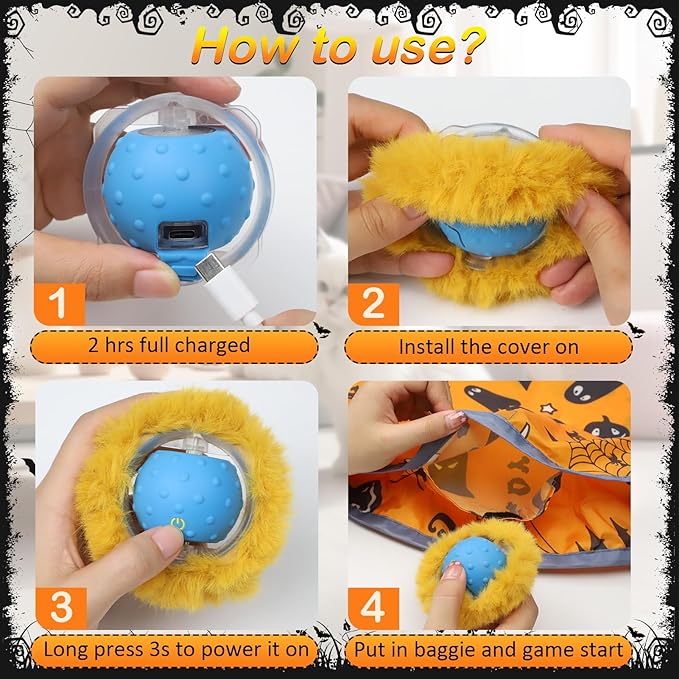 How to use?

1

2 hrs full charged

2

Install the cover on

3

Long press 3s to power it on

4

Put in baggie and game start