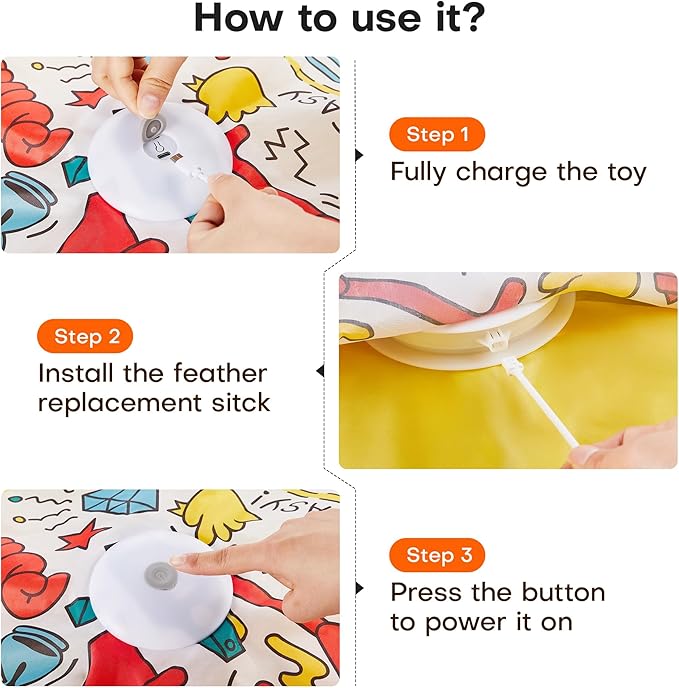 How to use it?

Step 1
Fully charge the toy

Step 2
Install the feather replacement sitck

Step 3
Press the button to power it on