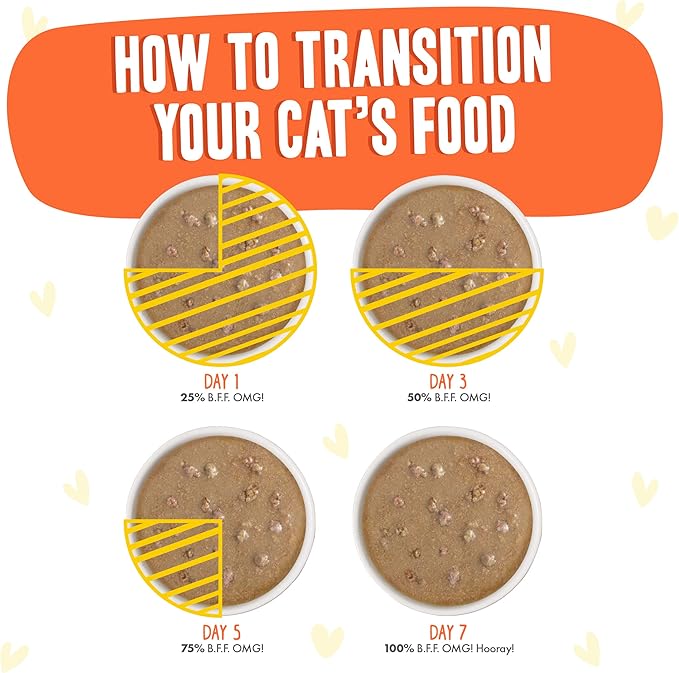 HOW TO TRANSITION YOUR CAT'S FOOD

DAY 1
25% B.F.F. OMG!

DAY 3
50% B.F.F. OMG!

DAY 5
75% B.F.F. OMG!

DAY 7
100% B.F.F. OMG! Hooray!