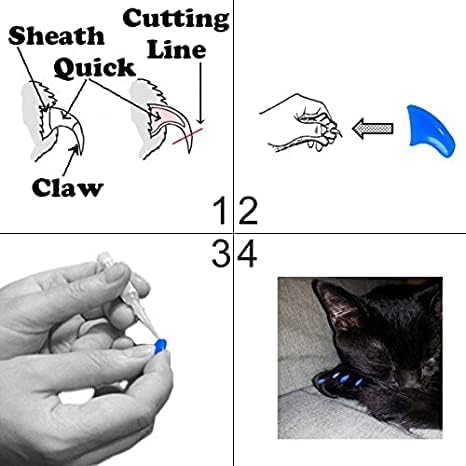 Sheath
Quick
Cutting Line
Claw
1
2
3
4