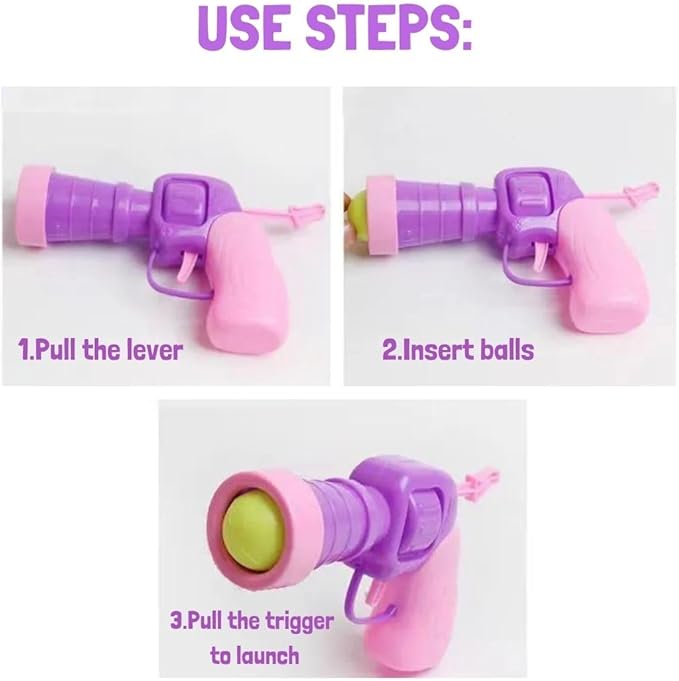 USE STEPS:

1.Pull the lever

2.Insert balls

3.Pull the trigger to launch