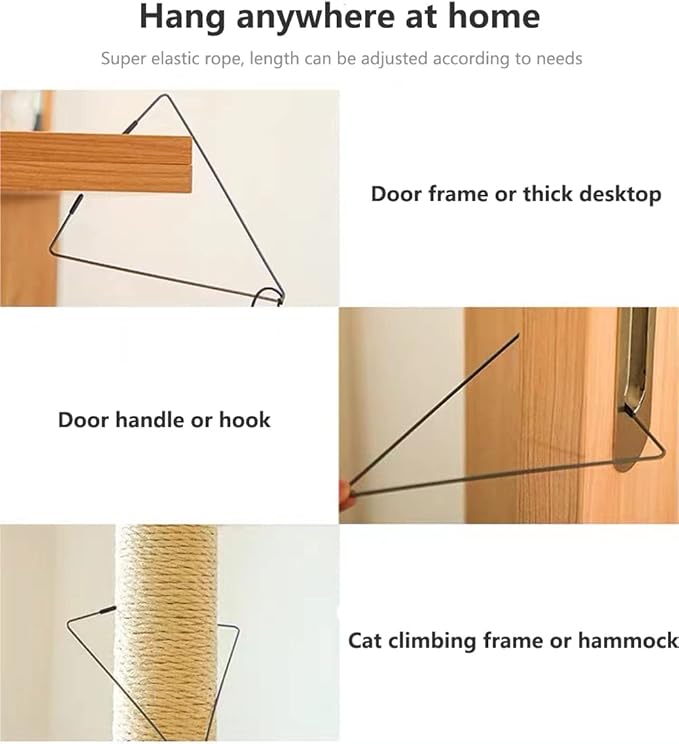 Hang anywhere at home

Super elastic rope, length can be adjusted according to needs

Door frame or thick desktop

Door handle or hook

Cat climbing frame or hammock