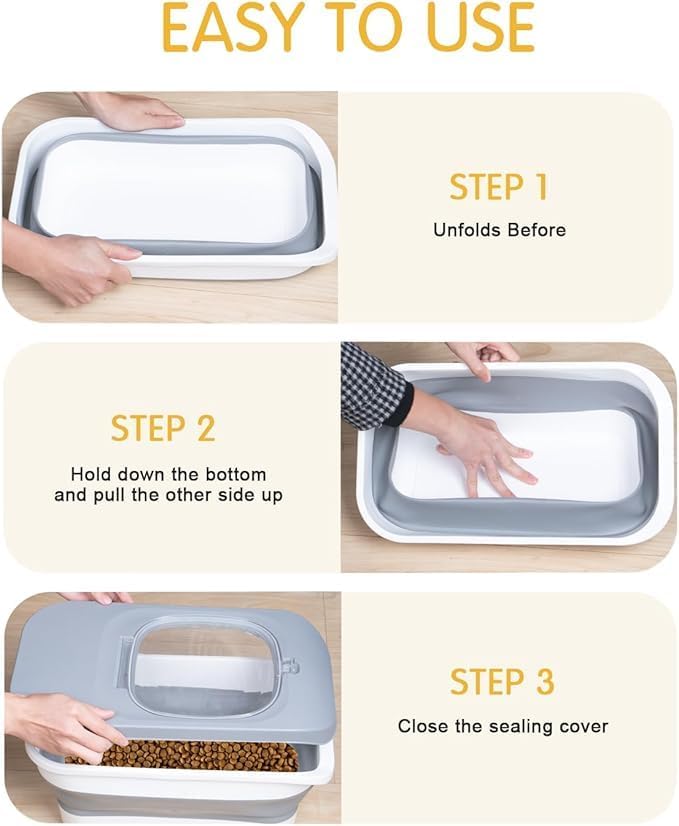 EASY TO USE

STEP 1

Unfolds Before

STEP 2

Hold down the bottom and pull the other side up

STEP 3

Close the sealing cover