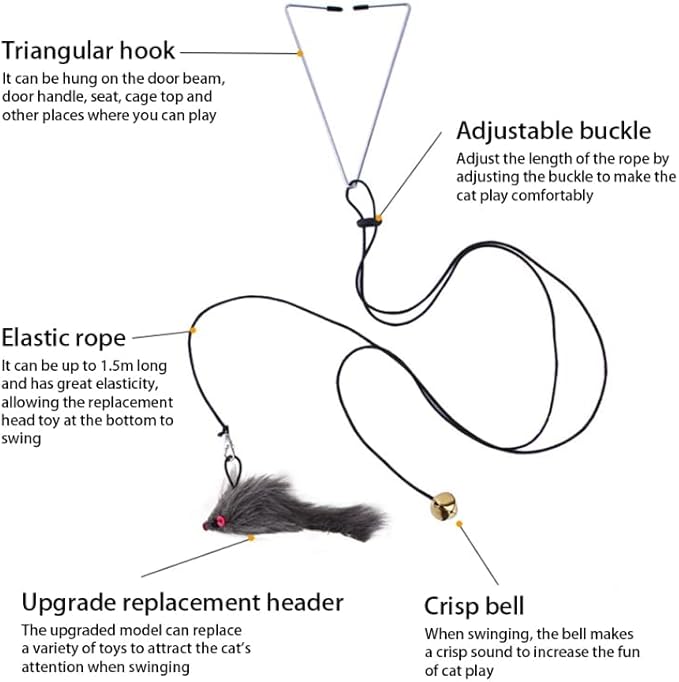 Triangular hook
It can be hung on the door beam, door handle, seat, cage top and other places where you can play

Adjustable buckle
Adjust the length of the rope by adjusting the buckle to make the cat play comfortably

Elastic rope
It can be up to 1.5m long and has great elasticity, allowing the replacement head toy at the bottom to swing

Upgrade replacement header
The upgraded model can replace a variety of toys to attract the cat's attention when swinging

Crisp bell
When swinging, the bell makes a crisp sound to increase the fun of cat play