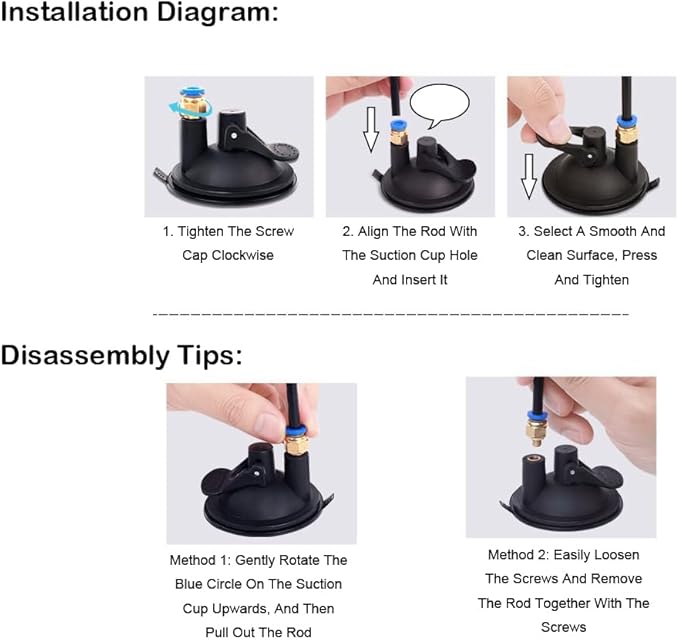 Installation Diagram:

1. Tighten The Screw Cap Clockwise

2. Align The Rod With The Suction Cup Hole And Insert It

3. Select A Smooth And Clean Surface, Press And Tighten

Disassembly Tips:

Method 1: Gently Rotate The Blue Circle On The Suction Cup Upwards, And Then Pull Out The Rod

Method 2: Easily Loosen The Screws And Remove The Rod Together With The Screws