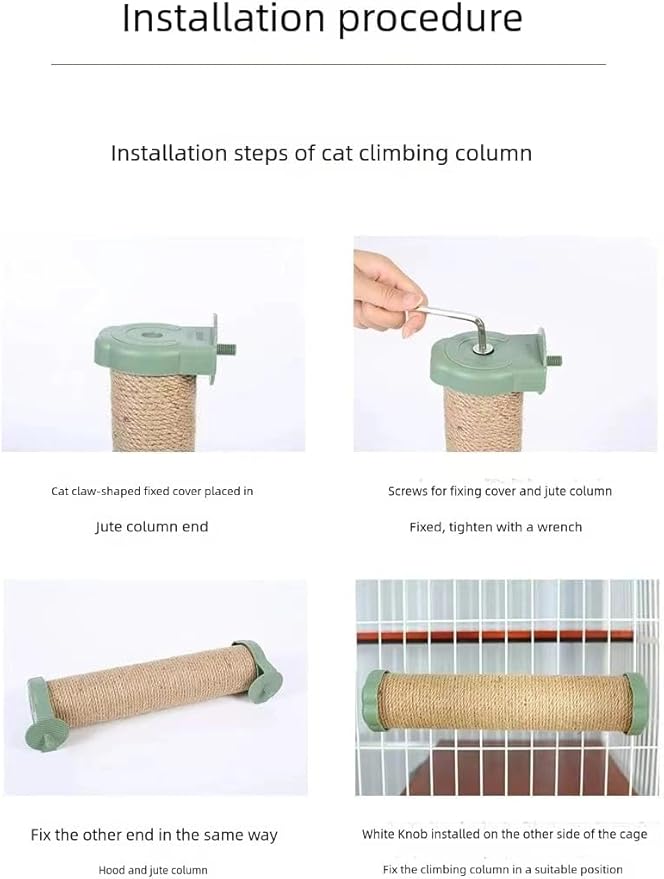 Installation procedure

Installation steps of cat climbing column

Cat claw-shaped fixed cover placed in

Jute column end

Screws for fixing cover and jute column

Fixed, tighten with a wrench

Fix the other end in the same way

Hood and jute column

White Knob installed on the other side of the cage

Fix the climbing column in a suitable position