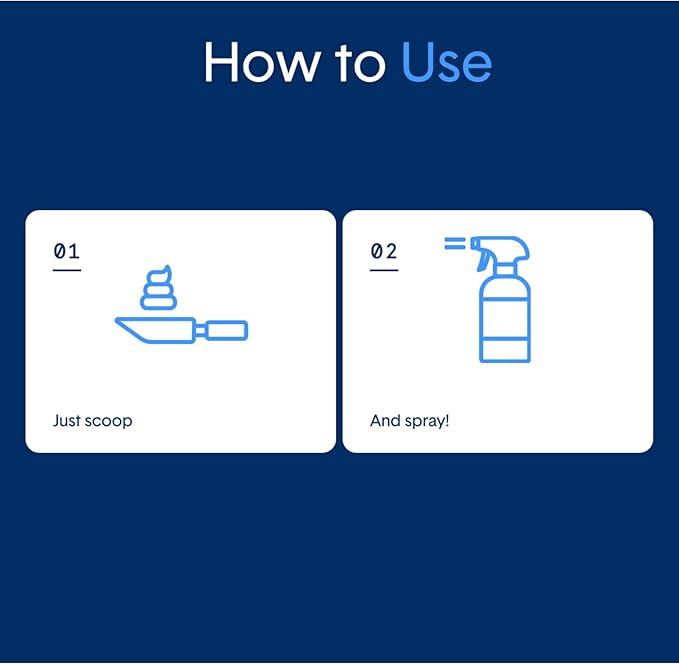 How to Use

01

Just scoop

02

And spray!