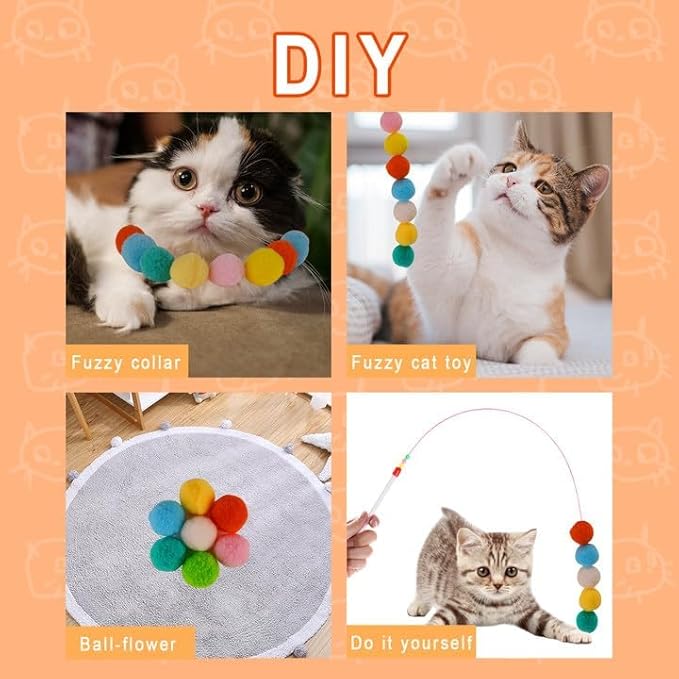 DIY

Fuzzy collar

Fuzzy cat toy

Ball-flower

Do it yourself